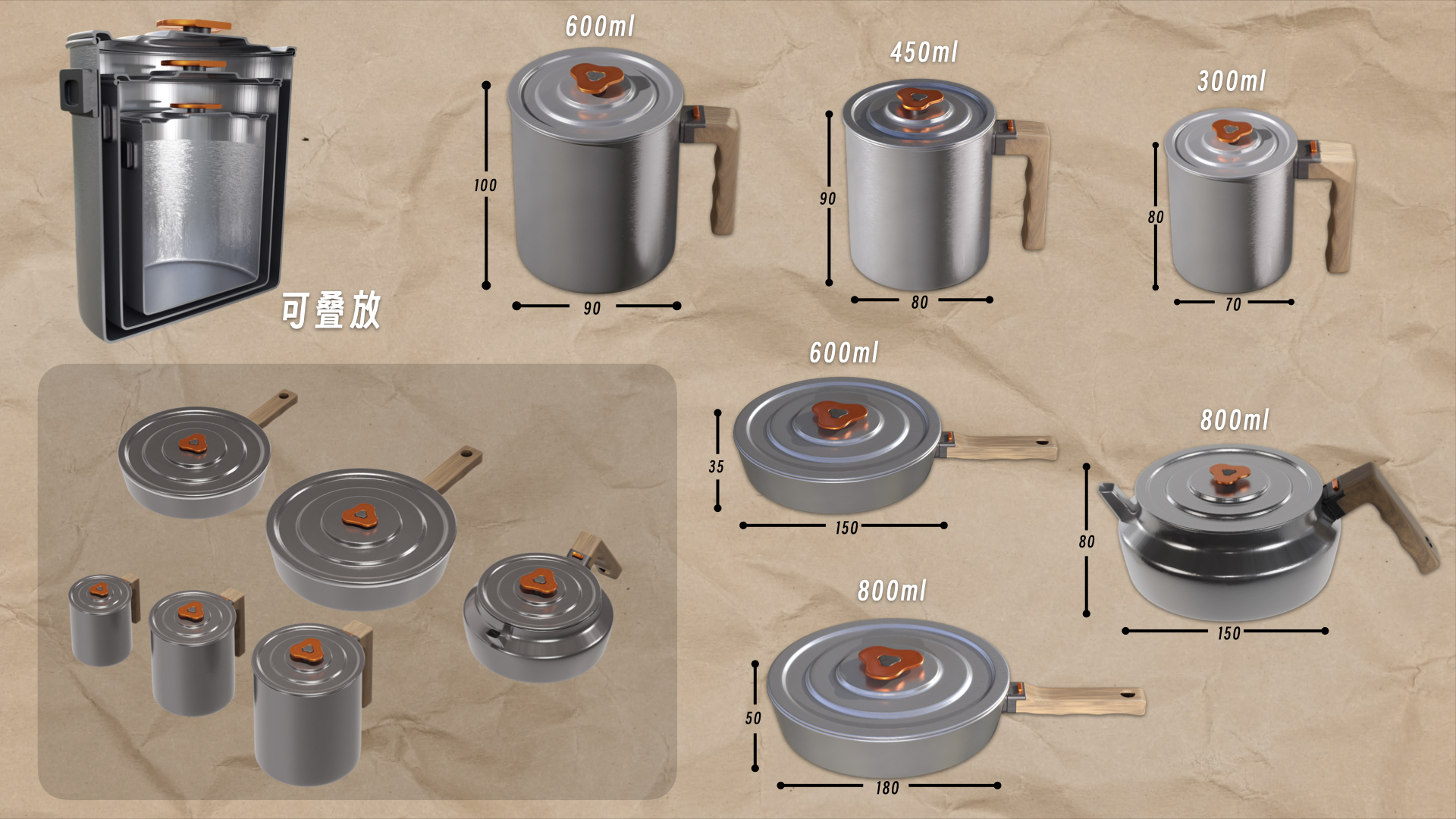 可叠放

600ml
100
90

450ml
90
80

300ml
80
70

600ml
35
150

800ml
80
150

800ml
50
180